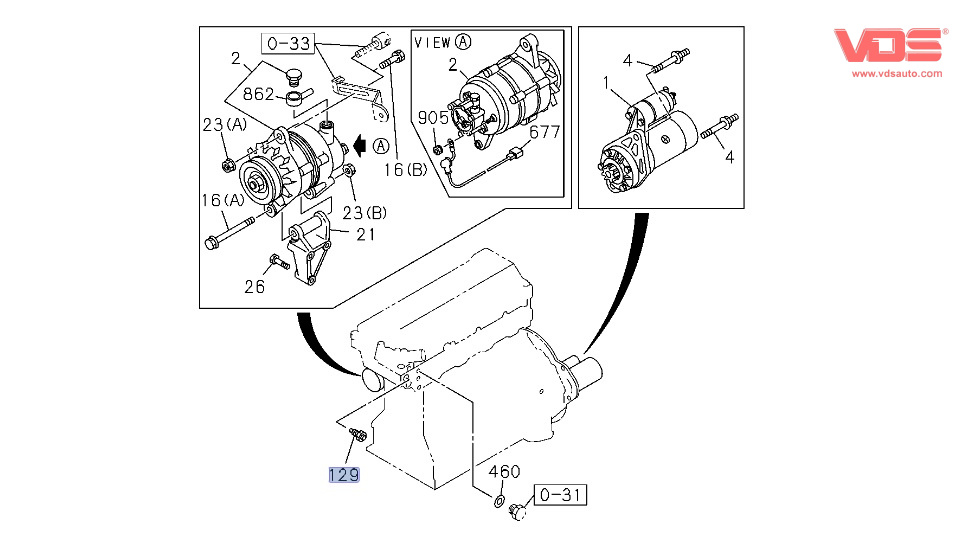 VDS
www.vdsauto.com

0-33
2
862
23(A)
A
16(B)
16(A)
23(B)
21
26

VIEW A
2
905
677

4
1
4

129
460
0-31