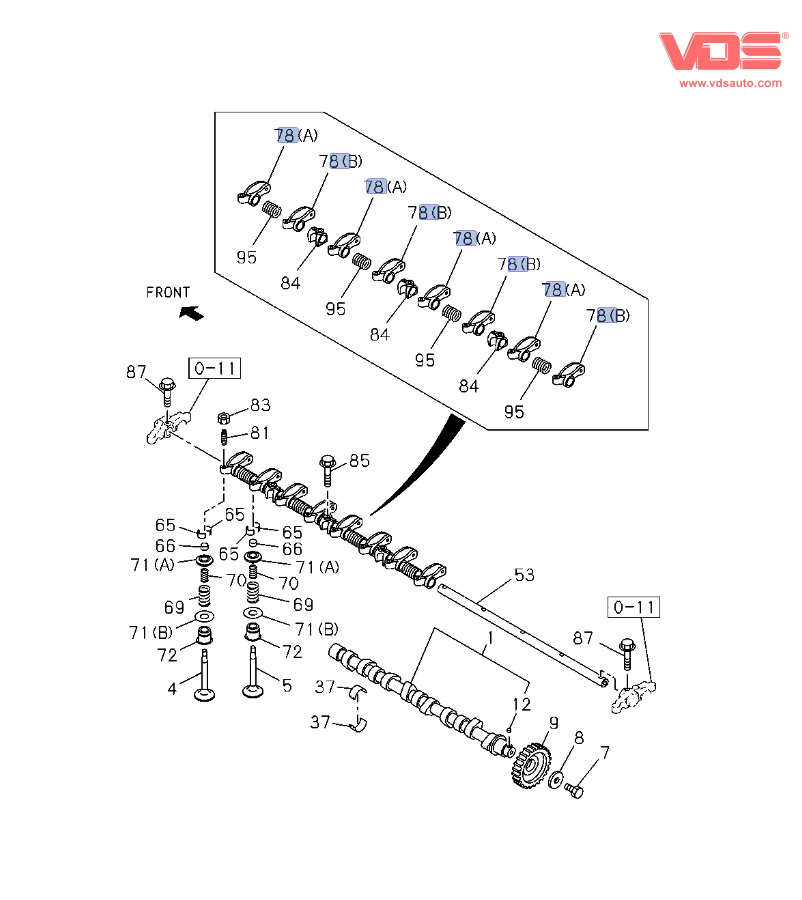 VDS®
www.vdsauto.com

78(A)
78(B)
78(A)
78(B)
78(A)
78(B)
78(A)
78(B)
95
84
95
84
95
84
95

FRONT

87
0-11
83
81
85
65
65
65
66
65
66
71(A)
71(A)
70
70
69
69
71(B)
71(B)
72
72
4
5
53
0-11
87
1
37
37
12
9
8
7